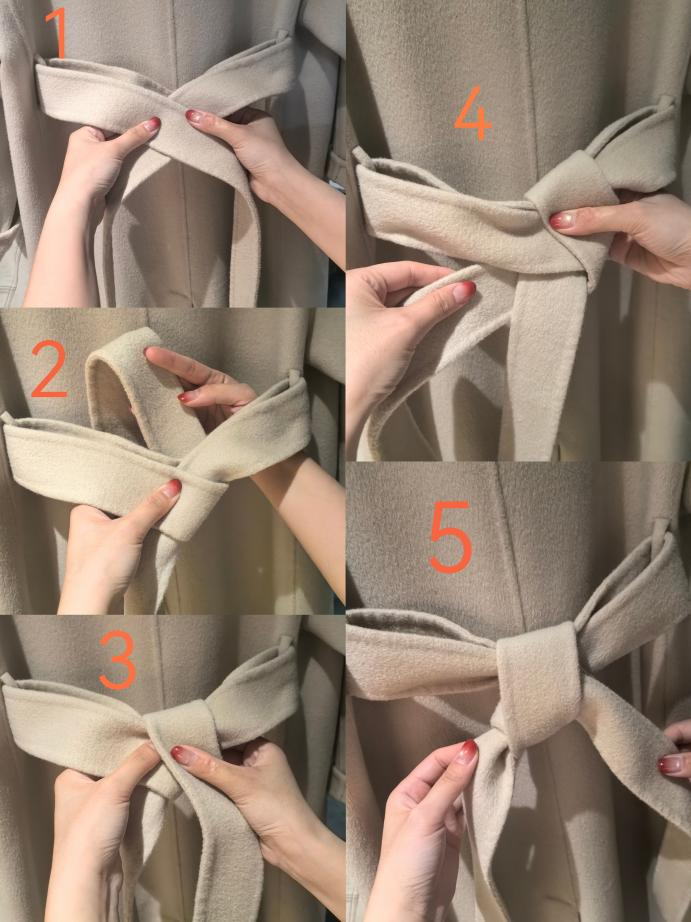 1
2
3
4
5